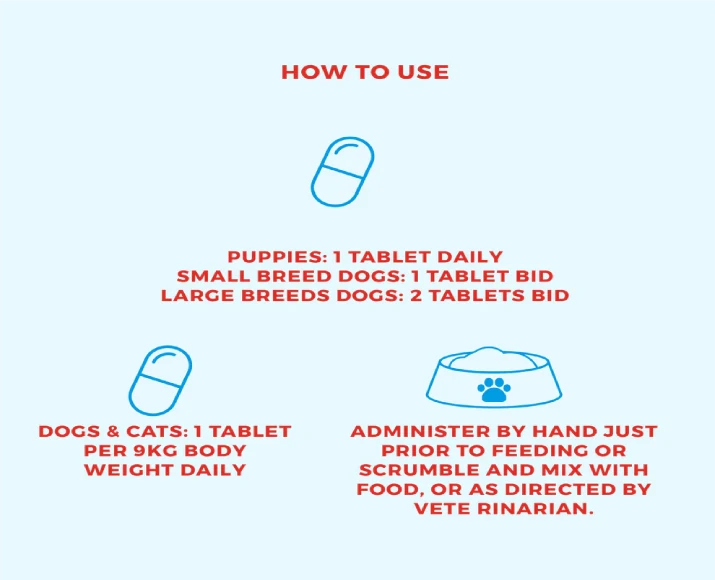 HOW TO USE

PUPPIES: 1 TABLET DAILY
SMALL BREED DOGS: 1 TABLET BID
LARGE BREEDS DOGS: 2 TABLETS BID

DOGS & CATS: 1 TABLET PER 9KG BODY WEIGHT DAILY

ADMINISTER BY HAND JUST PRIOR TO FEEDING OR SCRUMBLE AND MIX WITH FOOD, OR AS DIRECTED BY VETE RINARIAN.